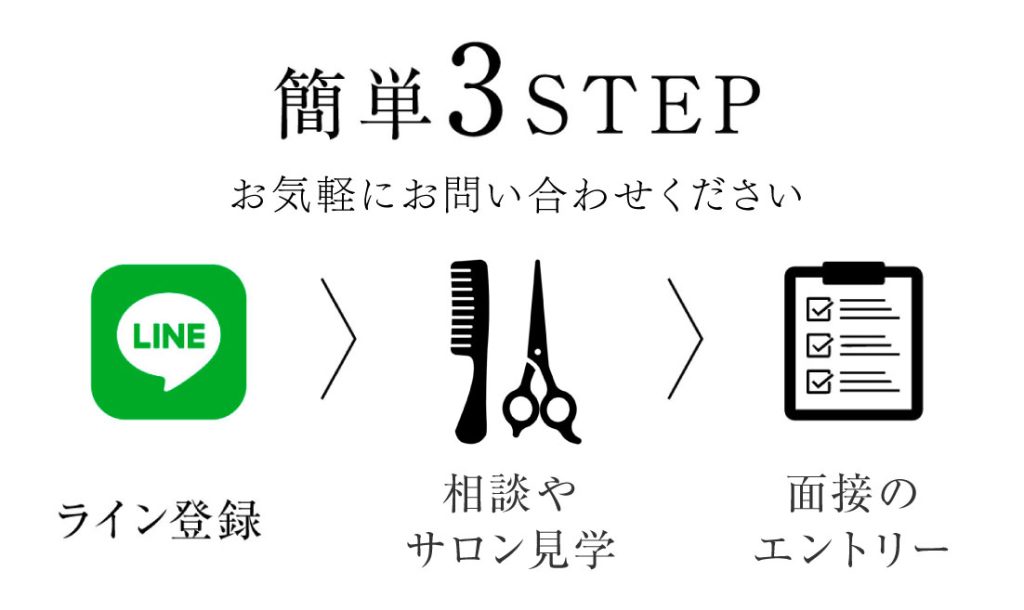 簡単3STEP

お気軽にお問い合わせください

LINE

ライン登録

相談や
サロン見学

面接の
エントリー